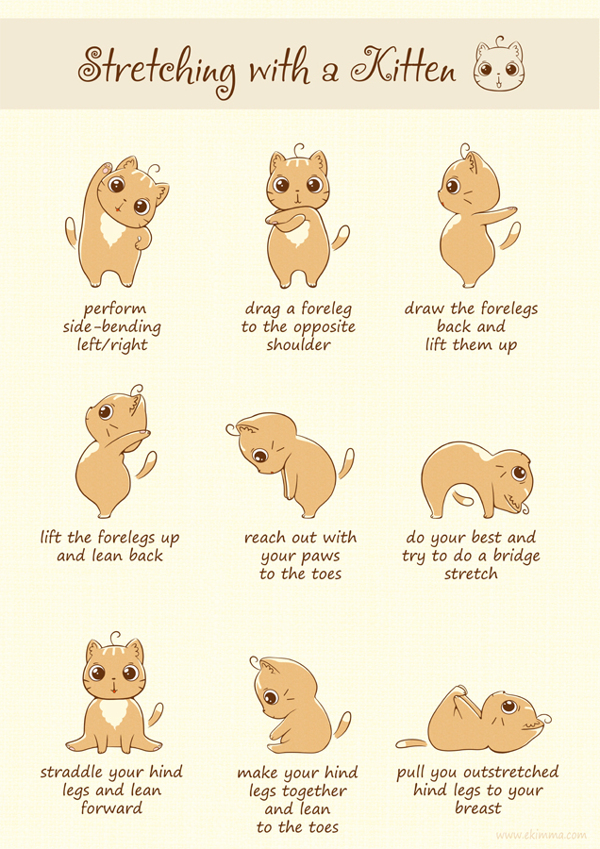 Stretching with a Kitten

perform side-bending left/right

drag a foreleg to the opposite shoulder

draw the forelegs back and lift them up

lift the forelegs up and lean back

reach out with your paws to the toes

do your best and try to do a bridge stretch

straddle your hind legs and lean forward

make your hind legs together and lean to the toes

pull you outstretched hind legs to your breast

www.ekimma.com