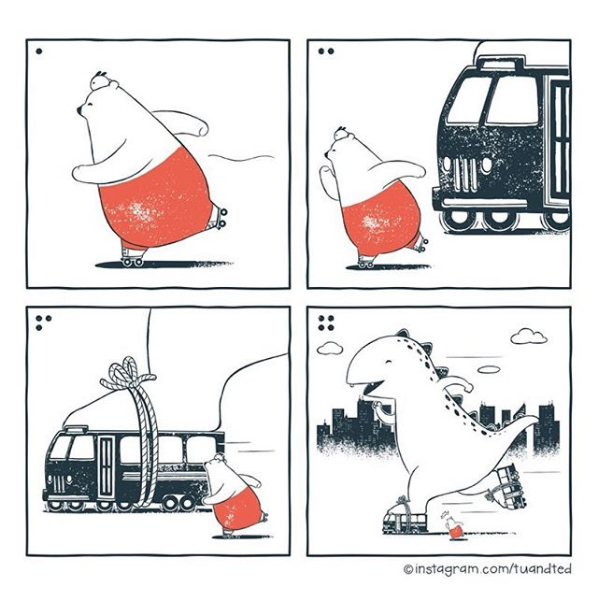 ©instagram.com/tuandted