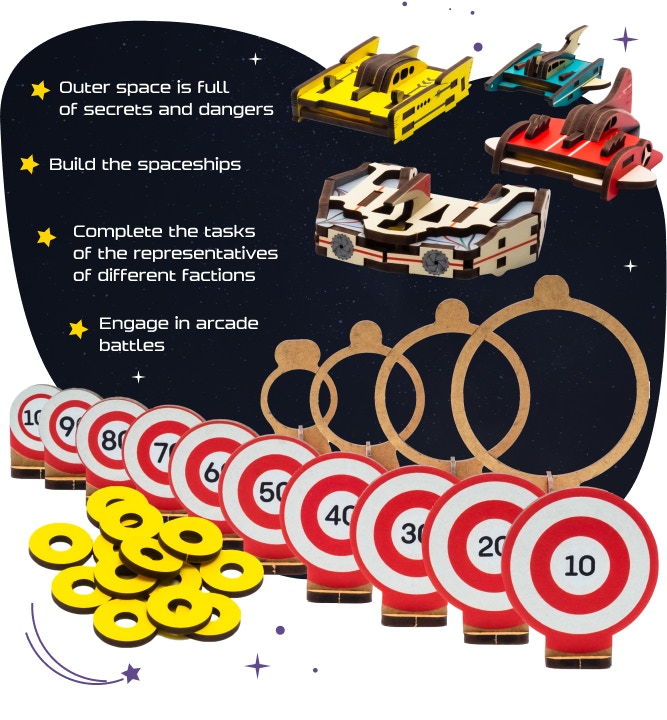 Outer space is full of secrets and dangers

Build the spaceships

Complete the tasks of the representatives of different factions

Engage in arcade battles

10
9
80
70
60
50
40
30
20
10